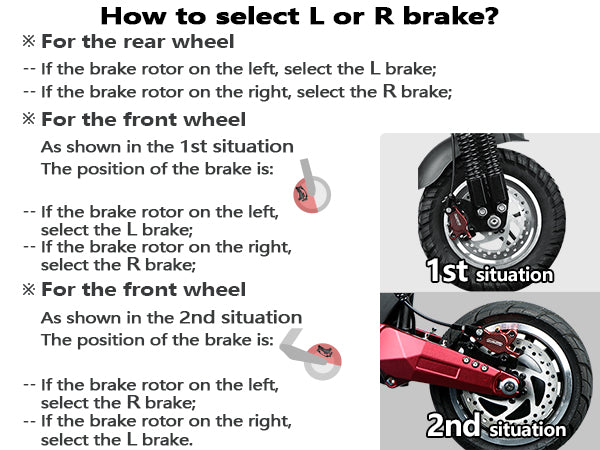 How to select L or R brake?

※ For the rear wheel

-- If the brake rotor on the left, select the L brake;
-- If the brake rotor on the right, select the R brake;

※ For the front wheel

As shown in the 1st situation
The position of the brake is:

-- If the brake rotor on the left, select the L brake;
-- If the brake rotor on the right, select the R brake;

※ For the front wheel

As shown in the 2nd situation
The position of the brake is:

-- If the brake rotor on the left, select the R brake;
-- If the brake rotor on the right, select the L brake.

1st situation

2nd situation