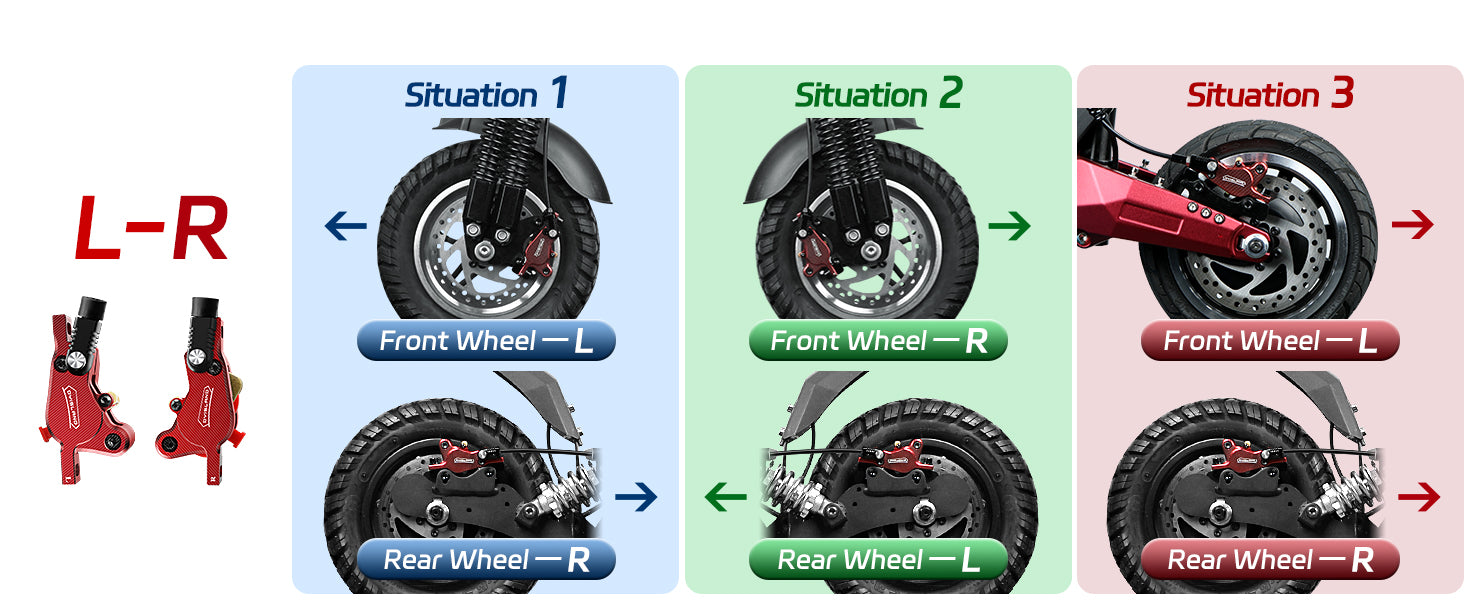 L-R

Situation 1

Front Wheel — L

Rear Wheel — R

Situation 2

Front Wheel — R

Rear Wheel — L

Situation 3

Front Wheel — L

Rear Wheel — R