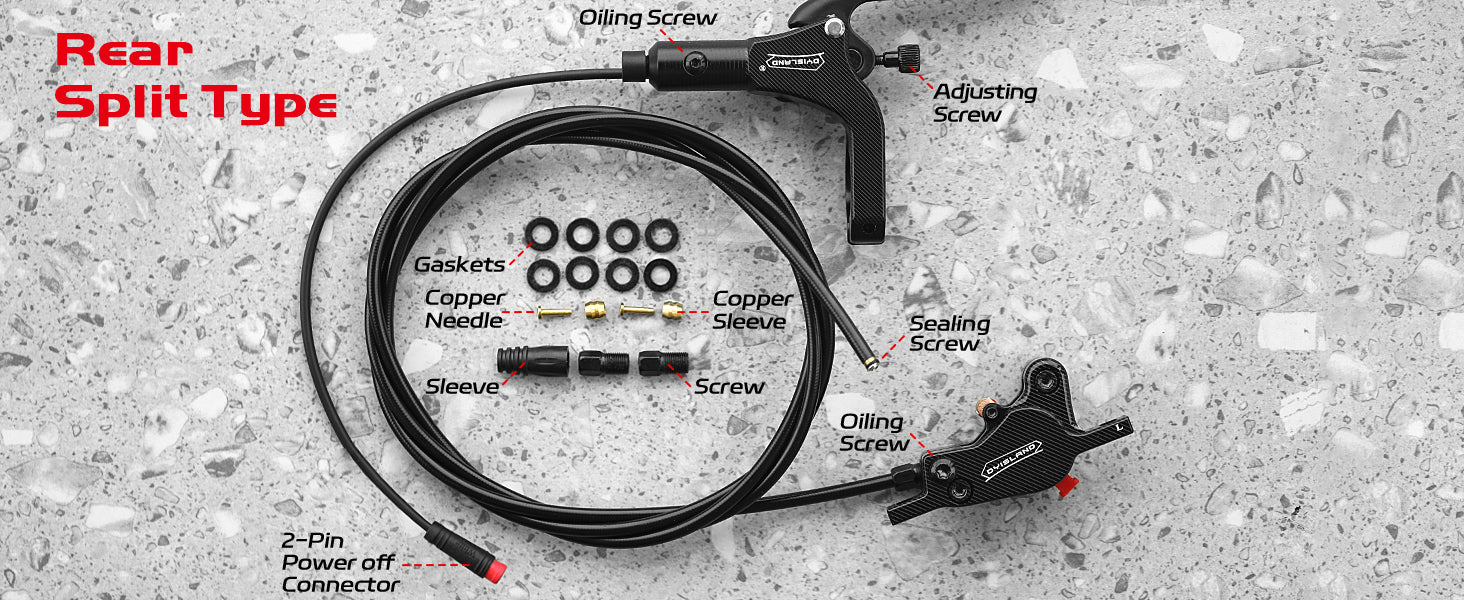 Rear Split Type

Oiling Screw

OVISLAND

Adjusting Screw

Gaskets

Copper Needle

Copper Sleeve

Sealing Screw

Sleeve

Screw

Oiling Screw

OVISLAND

L

2-Pin Power off Connector