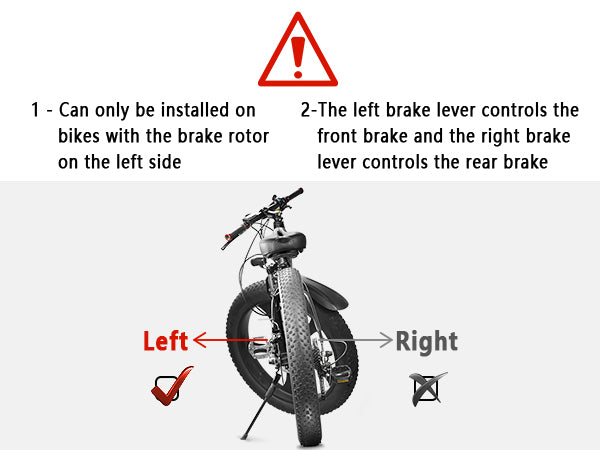 1 - Can only be installed on bikes with the brake rotor on the left side

2-The left brake lever controls the front brake and the right brake lever controls the rear brake

Left

Right