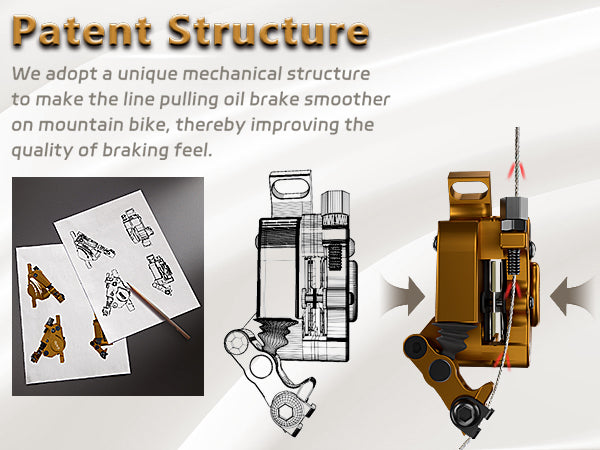 Patent Structure

We adopt a unique mechanical structure to make the line pulling oil brake smoother on mountain bike, thereby improving the quality of braking feel.