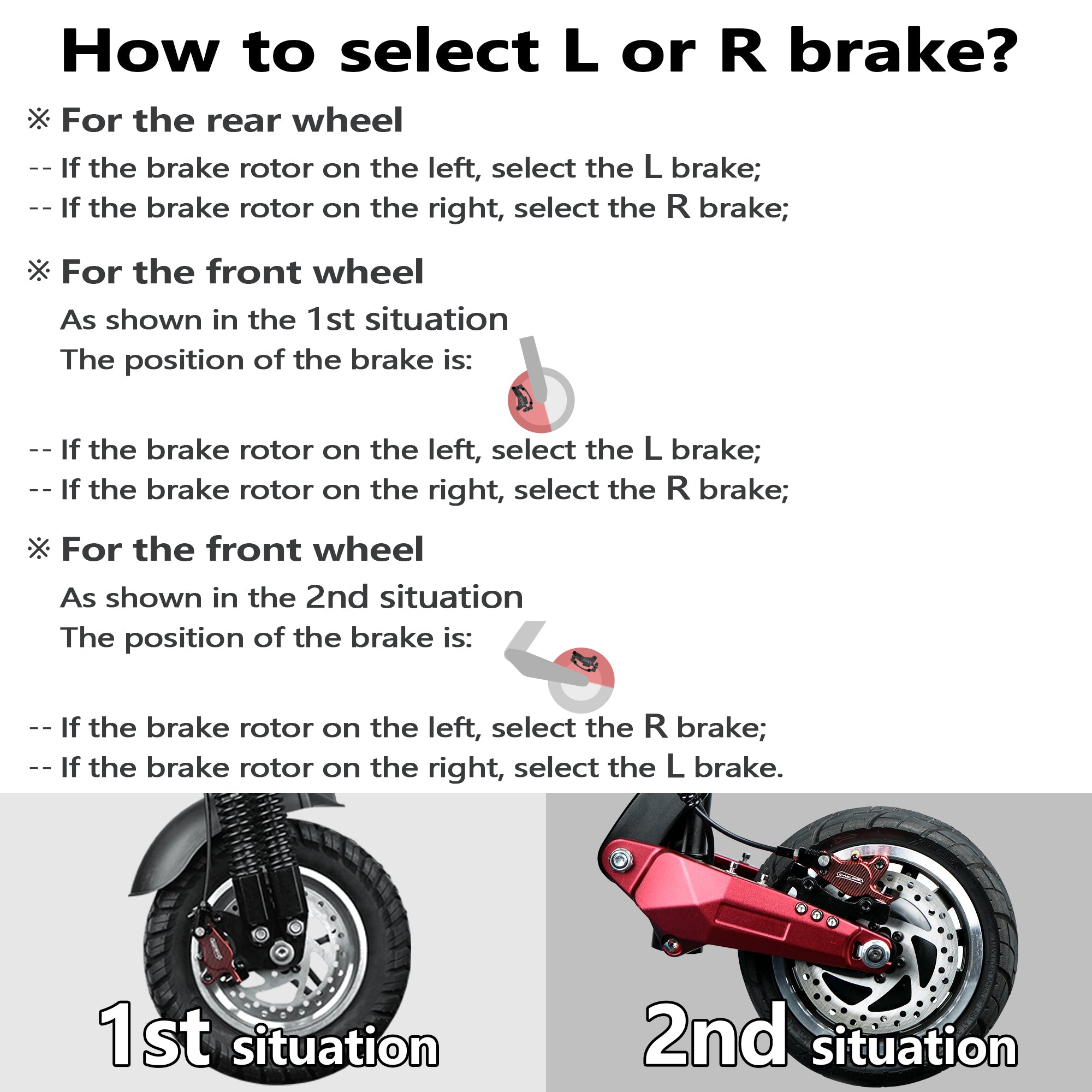 How to select L or R brake?

※ For the rear wheel

-- If the brake rotor on the left, select the L brake;
-- If the brake rotor on the right, select the R brake;

※ For the front wheel

As shown in the 1st situation
The position of the brake is:

-- If the brake rotor on the left, select the L brake;
-- If the brake rotor on the right, select the R brake;

※ For the front wheel

As shown in the 2nd situation
The position of the brake is:

-- If the brake rotor on the left, select the R brake;
-- If the brake rotor on the right, select the L brake.

1st situation

2nd situation