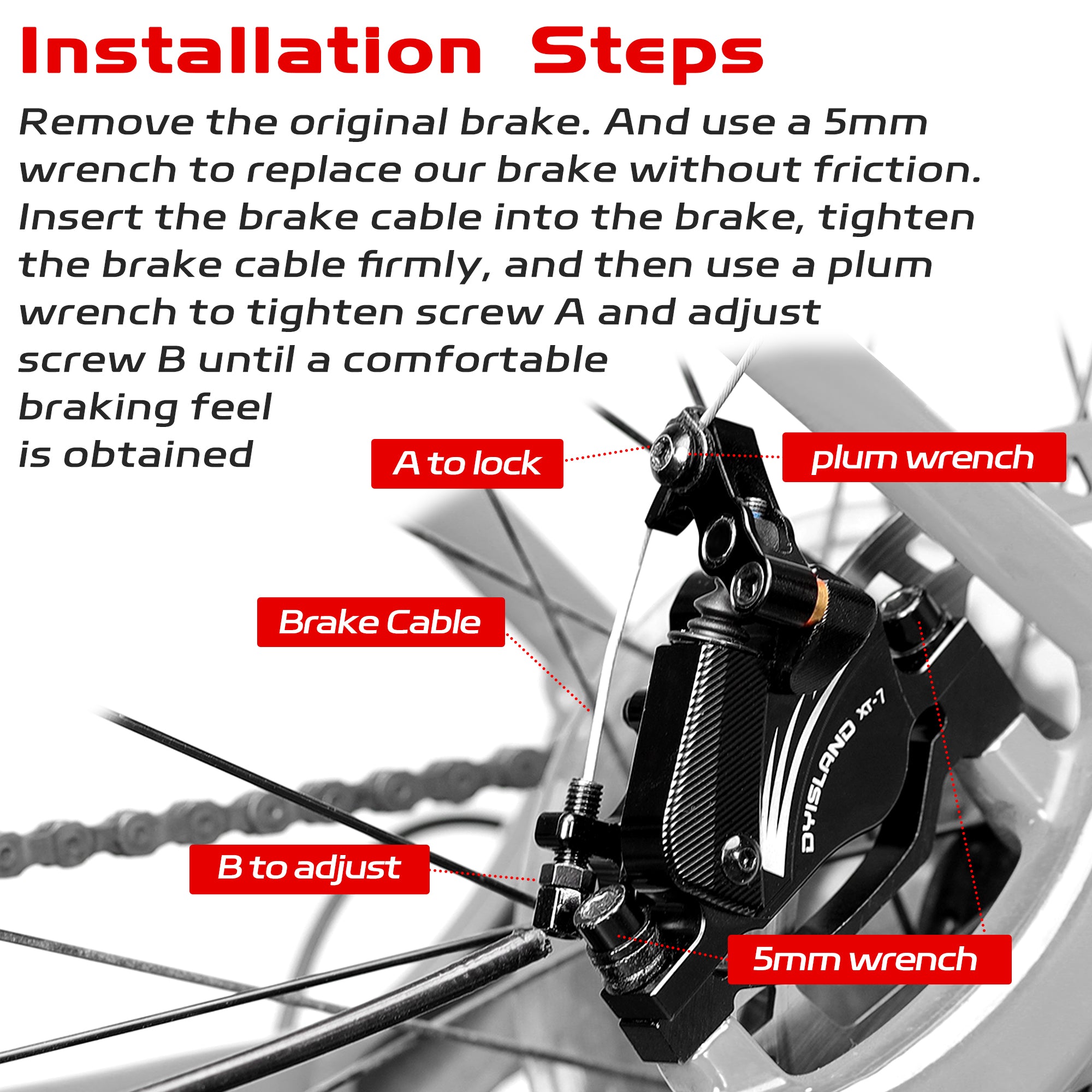 Installation Steps

Remove the original brake. And use a 5mm wrench to replace our brake without friction. Insert the brake cable into the brake, tighten the brake cable firmly, and then use a plum wrench to tighten screw A and adjust screw B until a comfortable braking feel is obtained

A to lock

plum wrench

Brake Cable

DYISLAND XT-7

B to adjust

5mm wrench