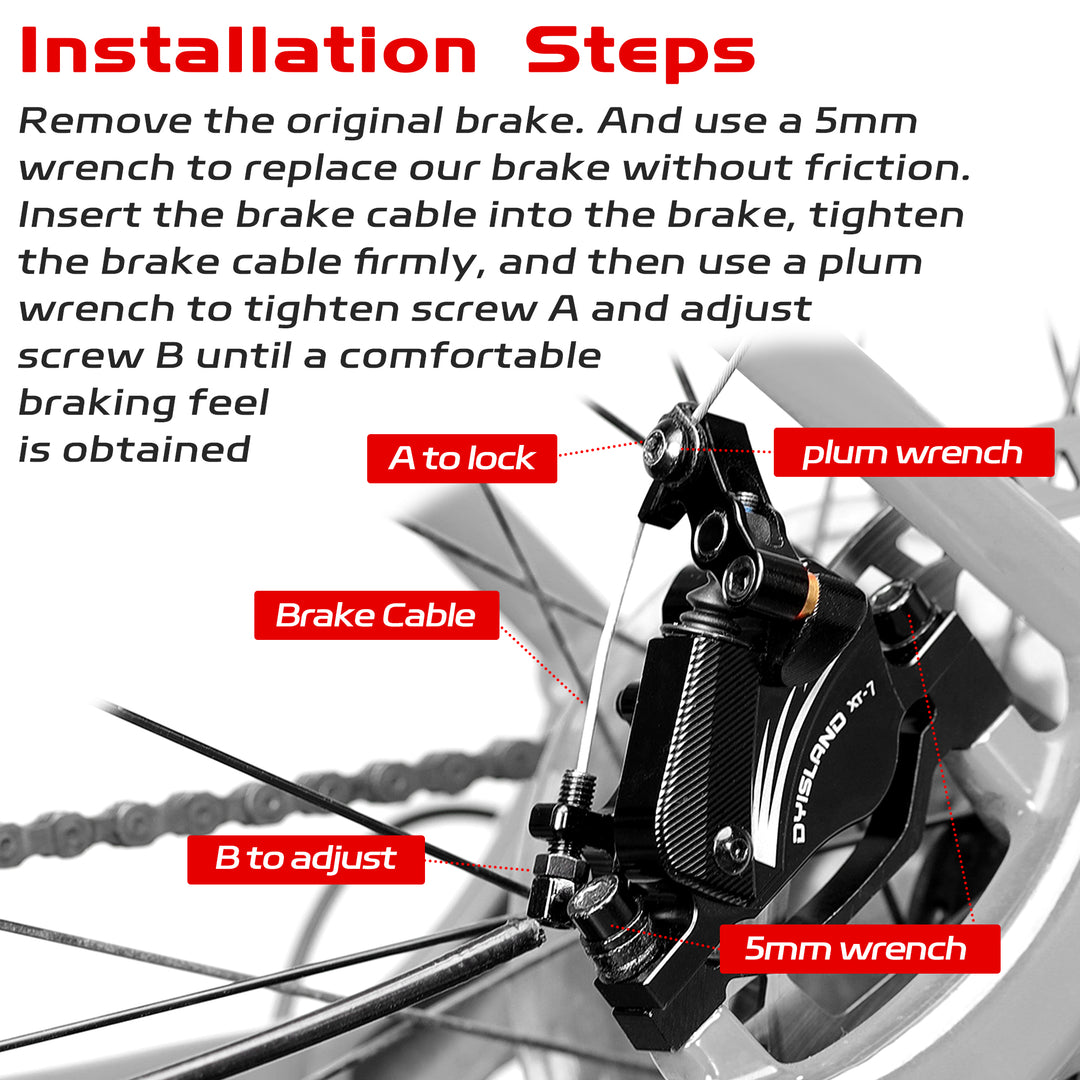 Installation Steps

Remove the original brake. And use a 5mm wrench to replace our brake without friction. Insert the brake cable into the brake, tighten the brake cable firmly, and then use a plum wrench to tighten screw A and adjust screw B until a comfortable braking feel is obtained

A to lock

plum wrench

Brake Cable

DYISLAND XT-7

B to adjust

5mm wrench